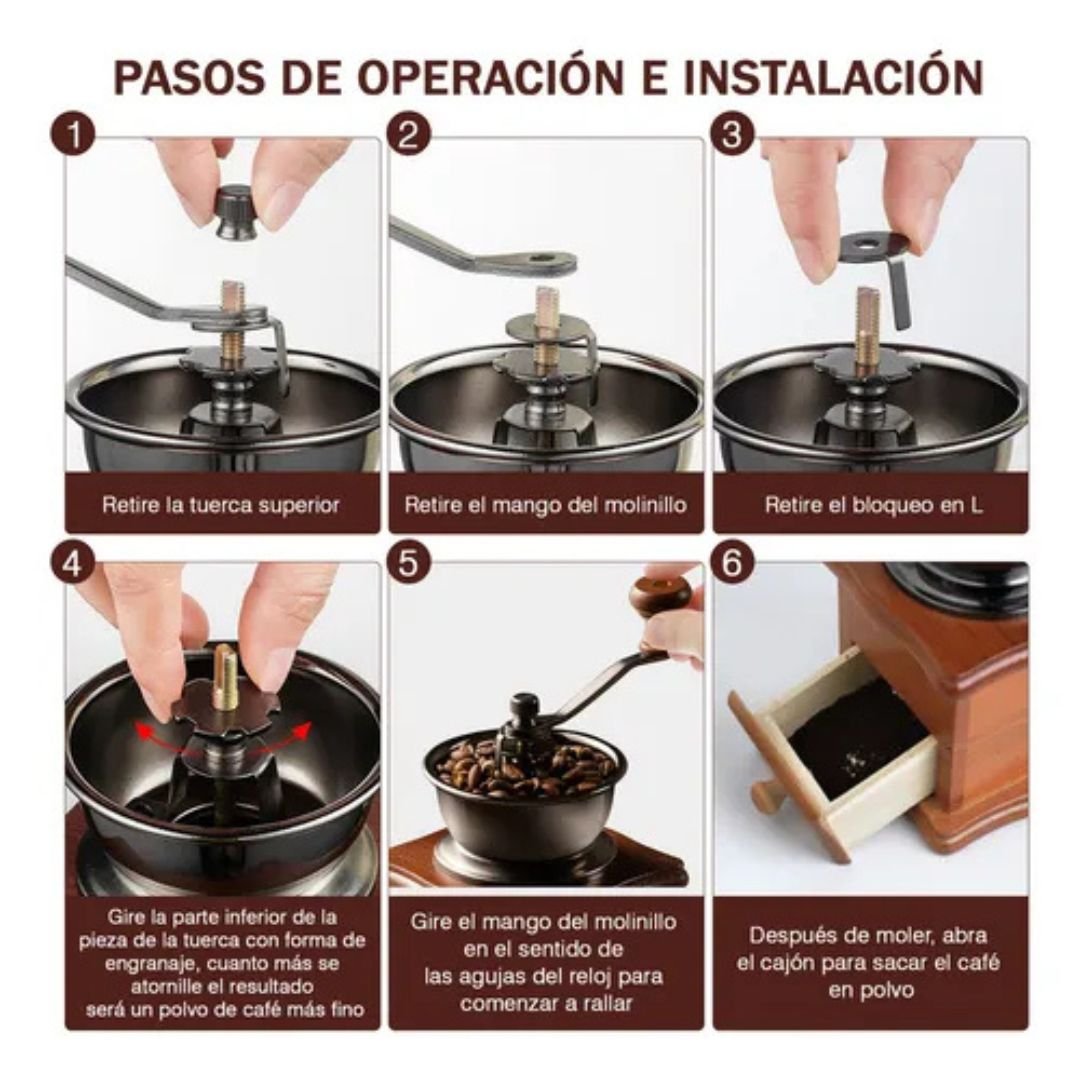 PASOS DE OPERACIÓN E INSTALACIÓN

1

Retire la tuerca superior

2

Retire el mango del molinillo

3

Retire el bloqueo en L

4

Gire la parte inferior de la pieza de la tuerca con forma de engranaje, cuanto más se atornille el resultado será un polvo de café más fino

5

Gire el mango del molinillo en el sentido de las agujas del reloj para comenzar a rallar

6

Después de moler, abra el cajón para sacar el café en polvo